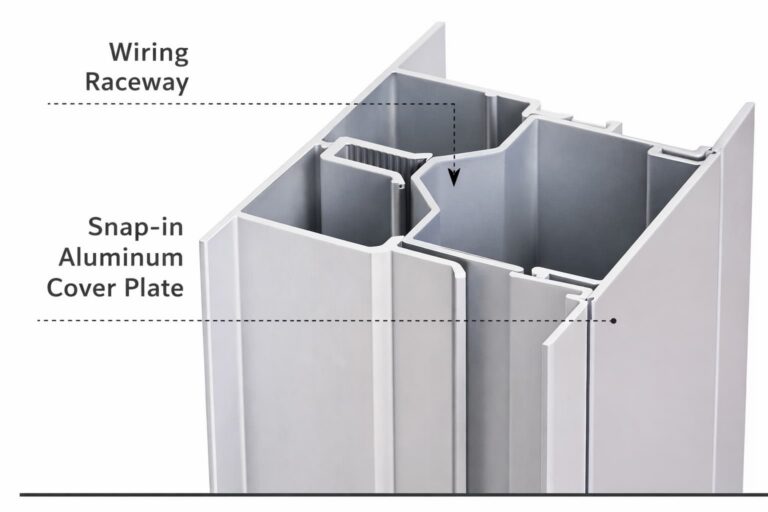 Wiring Raceway

Snap-in Aluminum Cover Plate